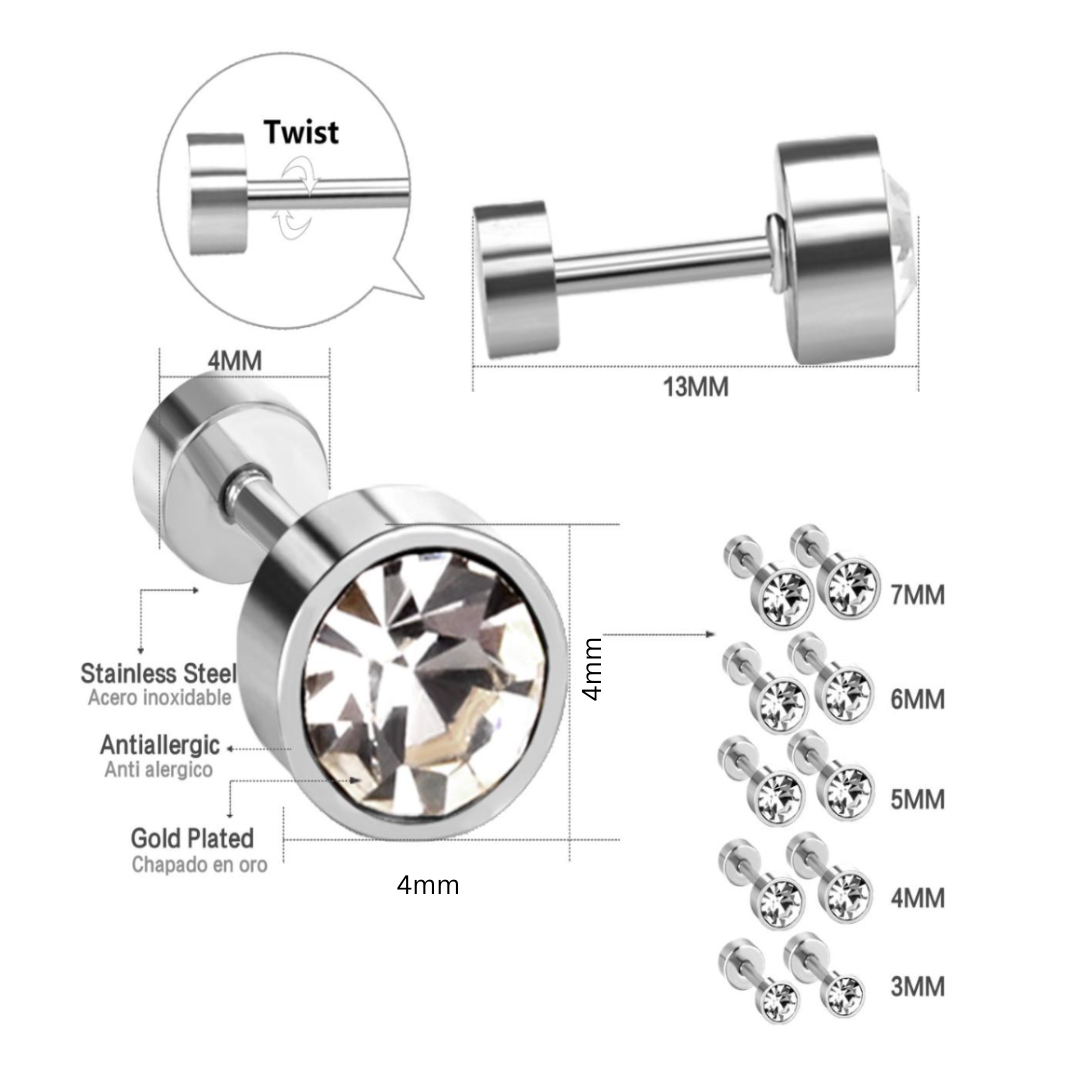 Twist

4MM

13MM

Stainless Steel
Acero inoxidable

Antiallergic
Anti alergico

Gold Plated
Chapado en oro

4mm

4mm

7MM

6MM

5MM

4MM

3MM